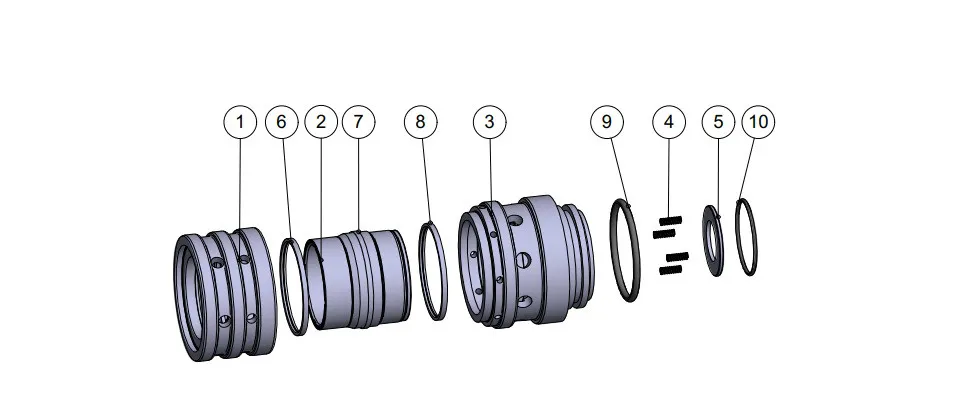 1 6 2 7 8 3 9 4 5 10