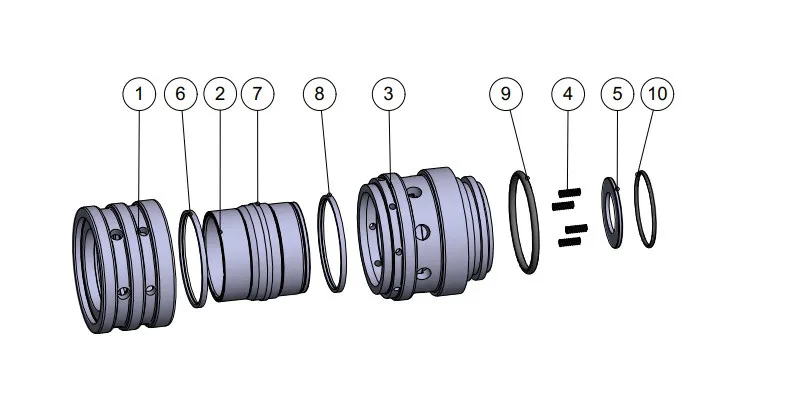 1 6 2 7 8 3 9 4 5 10