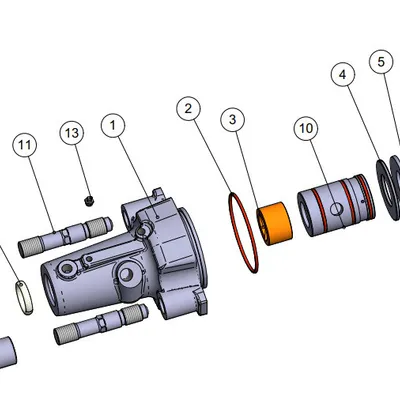 5
4
2
3
10
1
13
11