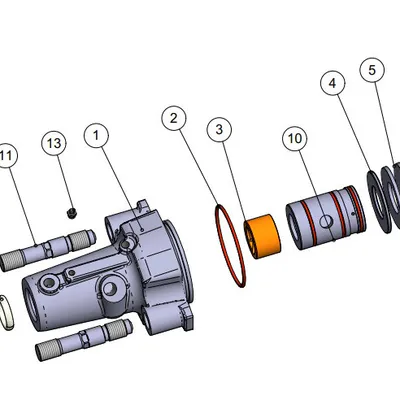 11
13
1
2
3
10
4
5